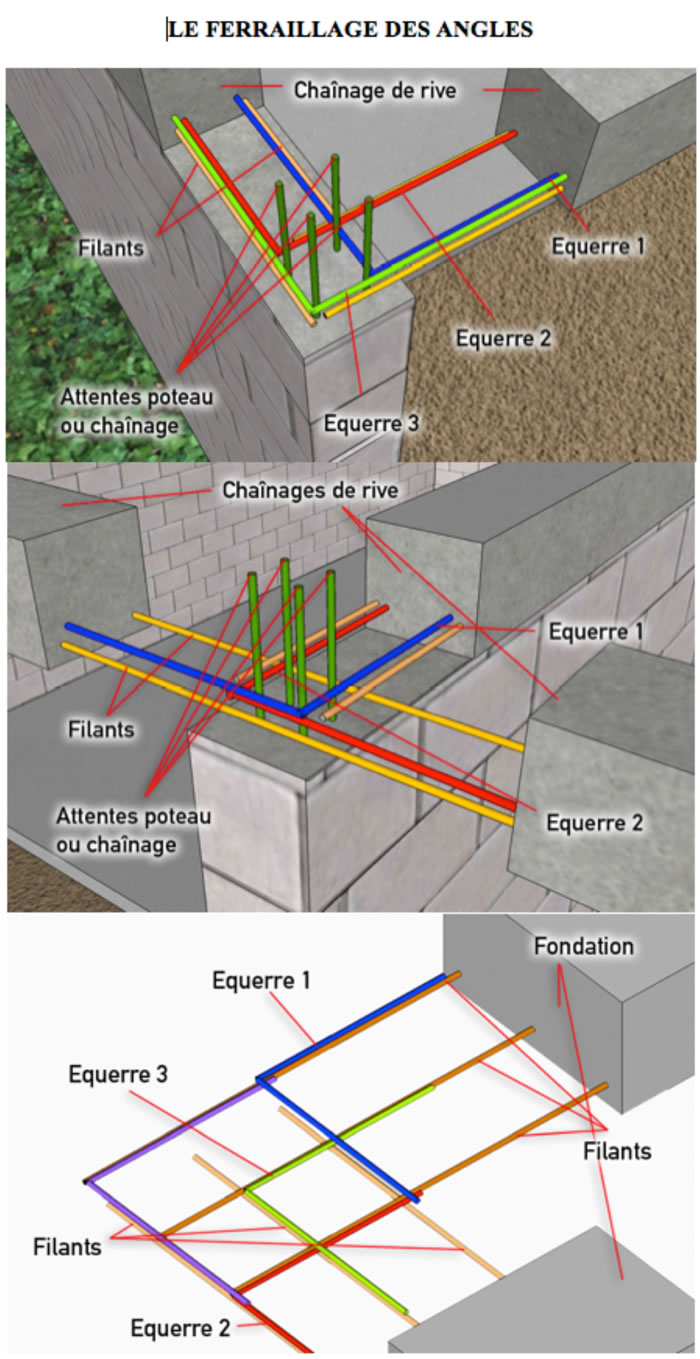 LE FERRAILLAGE DES ANGLES

Chaînage de rive

Filants

Equerre 1

Equerre 2

Attentes poteau ou chaînage

Equerre 3

Chaînages de rive

Equerre 1

Filants

Attentes poteau ou chaînage

Equerre 2

Fondation

Equerre 1

Equerre 3

Filants

Filants

Equerre 2