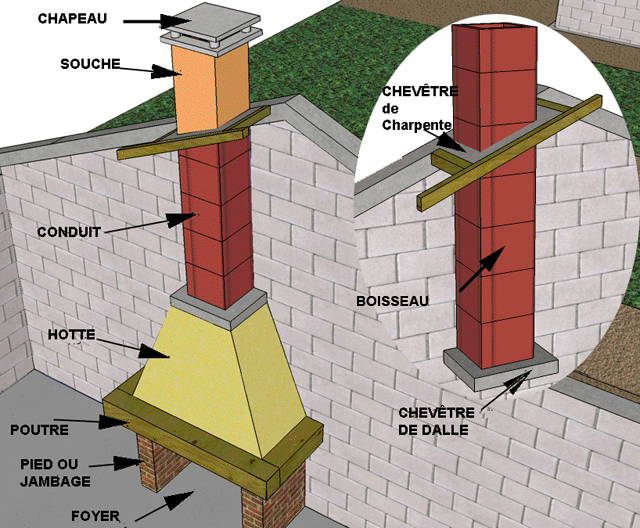 CHAPEAU

SOUCHE

CONDUIT

HOTTE

POUTRE

PIED OU JAMBAGE

FOYER

CHEVÊTRE de Charpente

BOISSEAU

CHEVÊTRE DE DALLE