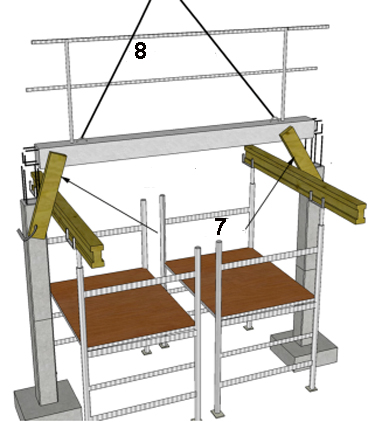 8

7