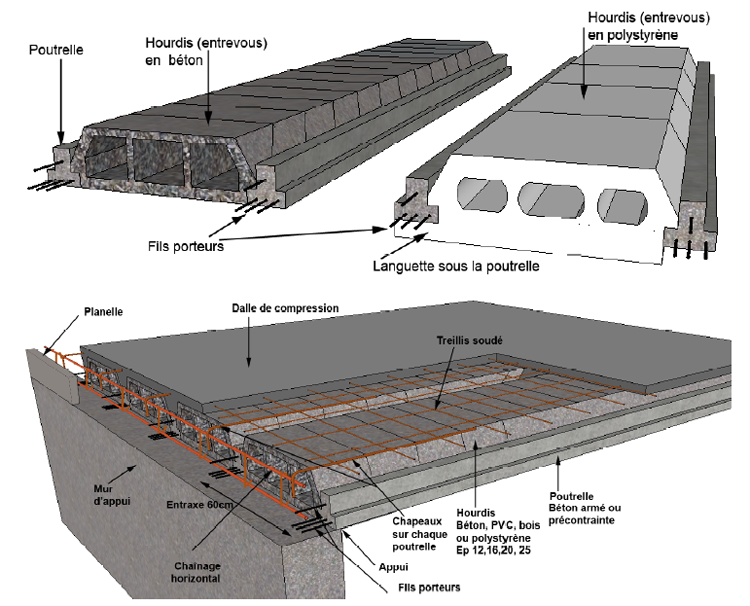 Poutrelle

Hourdis (entrevous) en béton

Hourdis (entrevous) en polystyrène

Fils porteurs

Languette sous la poutrelle

Planelle

Dalle de compression

Treillis soudé

Mur d'appui

Entraxe 60cm

Chaînage horizontal

Chapeaux sur chaque poutrelle

Hourdis Béton, PVC, bois ou polystyrène Ep 12,16,20, 25

Poutrelle Béton armé ou précontrainte

Appui

Fils porteurs