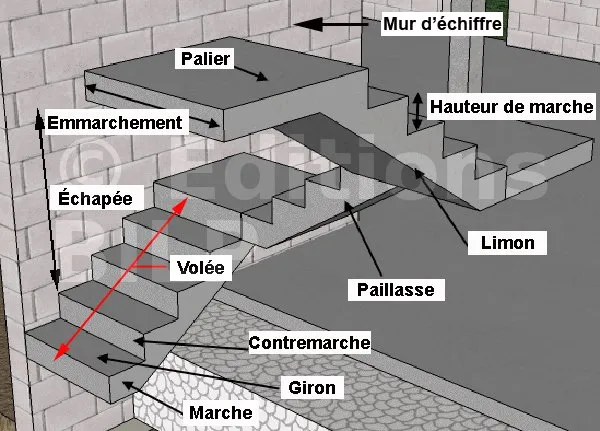 Mur d'échiffre

Palier

Hauteur de marche

Emmarchement

© Editions BTP

Échapée

Limon

Volée

Paillasse

Contremarche

Giron

Marche