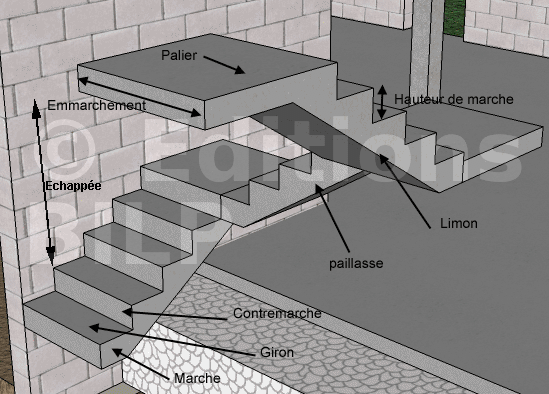 Palier

Emmarchement

Hauteur de marche

© Editions BILP

Echappée

Limon

paillasse

Contremarche

Giron

Marche