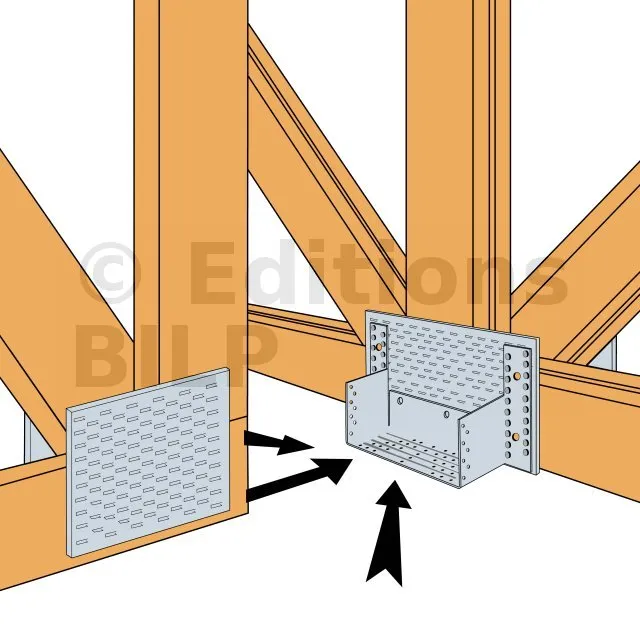 © Editions BILP