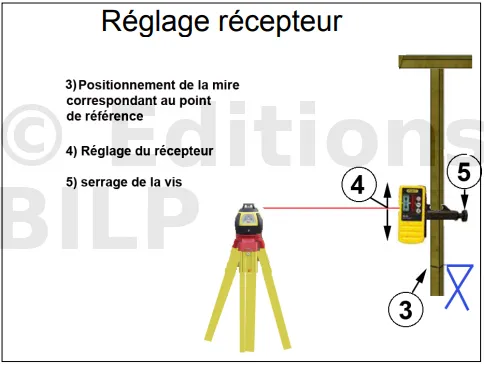 Réglage récepteur

3) Positionnement de la mire correspondant au point de référence

4) Réglage du récepteur

5) serrage de la vis

© Editions BILP

4

5

3