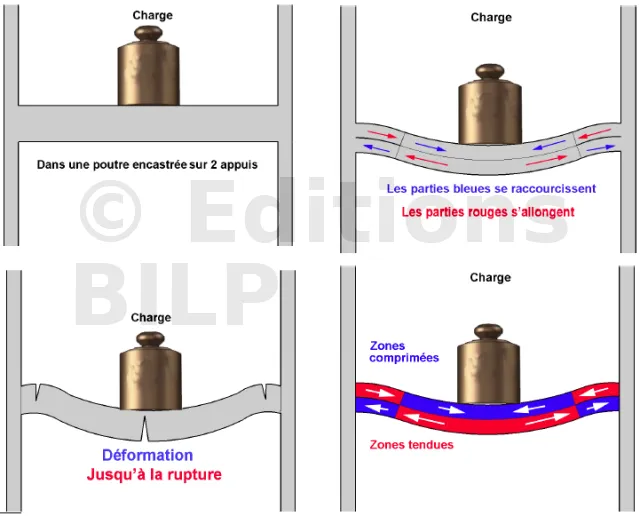 Charge

Dans une poutre encastrée sur 2 appuis

Charge

Les parties bleues se raccourcissent

Les parties rouges s'allongent

© Editions BILP

Charge

Déformation
Jusqu'à la rupture

Charge

Zones comprimées

Zones tendues