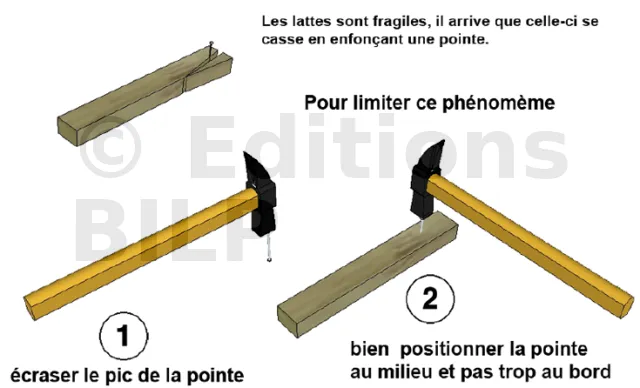 Les lattes sont fragiles, il arrive que celle-ci se casse en enfonçant une pointe.

Pour limiter ce phénomème

© Editions BILP

1
écraser le pic de la pointe

2
bien positionner la pointe au milieu et pas trop au bord