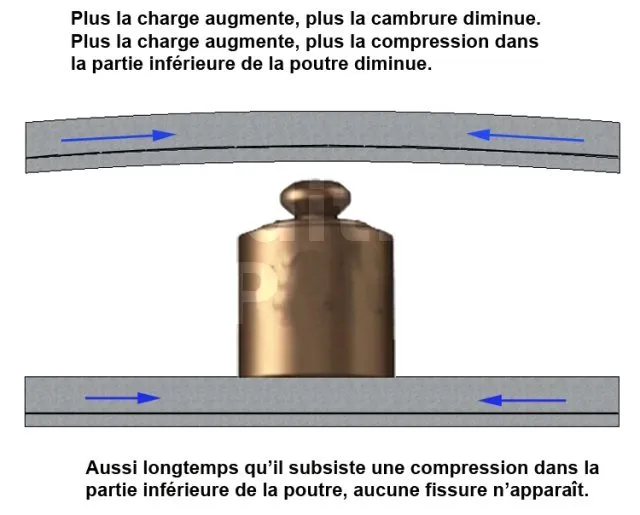 Plus la charge augmente, plus la cambrure diminue.
Plus la charge augmente, plus la compression dans la partie inférieure de la poutre diminue.

Aussi longtemps qu'il subsiste une compression dans la partie inférieure de la poutre, aucune fissure n'apparaît.