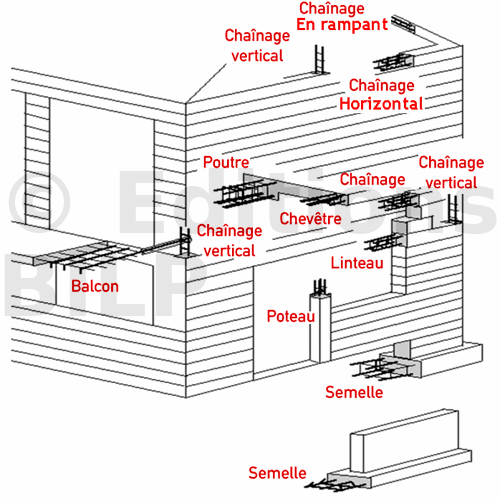 Chaînage En rampant

Chaînage vertical

Chaînage Horizontal

Poutre

Chaînage

Chaînage vertical

Chevêtre

Chaînage vertical

Linteau

Balcon

Poteau

Semelle

Semelle

© Editions BILP