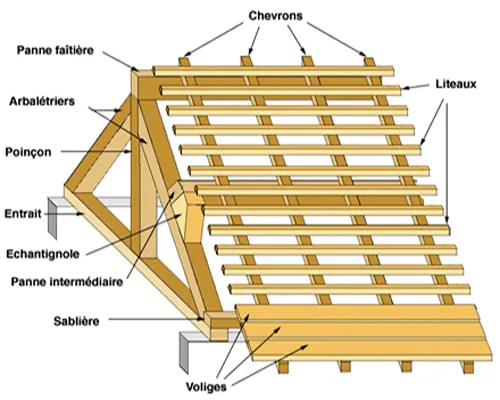 Chevrons
Panne faîtière
Liteaux
Arbalétriers
Poinçon
Entrait
Echantignole
Panne intermédiaire
Sablière
Voliges