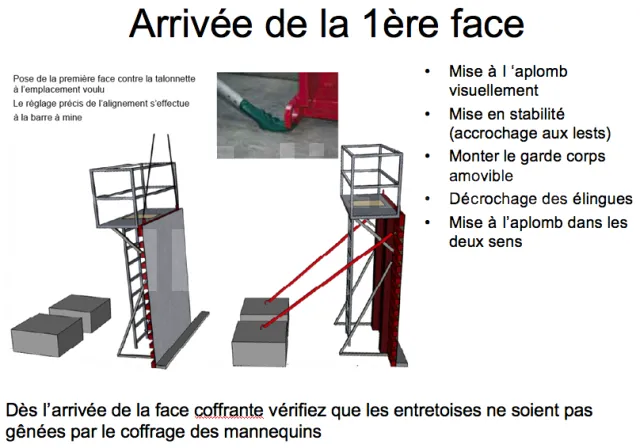 Arrivée de la 1ère face

Pose de la première face contre la talonnette à l'emplacement voulu
Le réglage précis de l'alignement s'effectue à la barre à mine

• Mise à l 'aplomb visuellement
• Mise en stabilité (accrochage aux lests)
• Monter le garde corps amovible
• Décrochage des élingues
• Mise à l'aplomb dans les deux sens

Dès l'arrivée de la face coffrante vérifiez que les entretoises ne soient pas gênées par le coffrage des mannequins