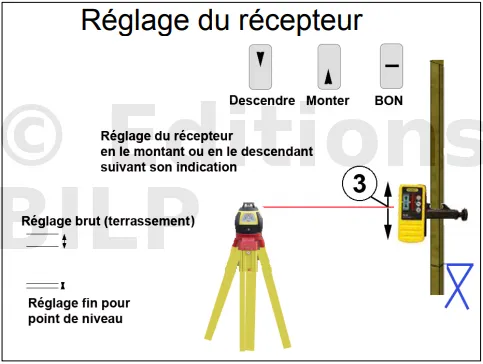 Réglage du récepteur

Descendre Monter BON

© Editions BILP

Réglage du récepteur en le montant ou en le descendant suivant son indication

3

Réglage brut (terrassement)

Réglage fin pour point de niveau