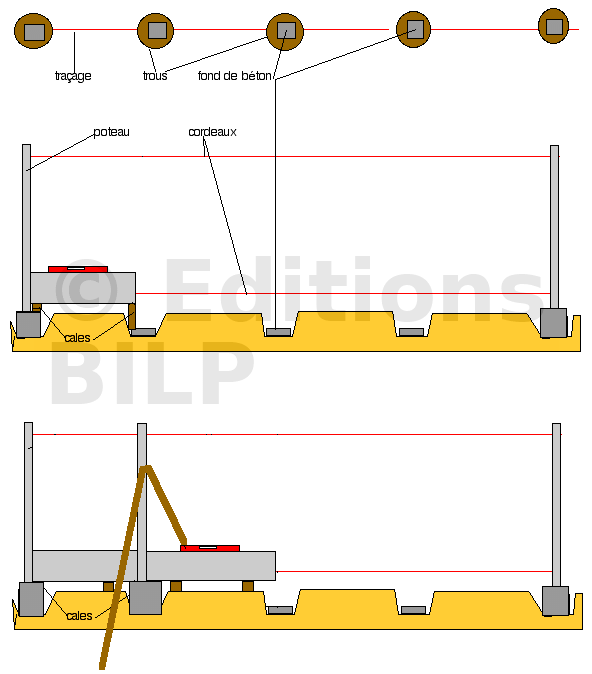 traçage
trous
fond de béton
poteau
cordeaux
cales
© Editions BILP
cales