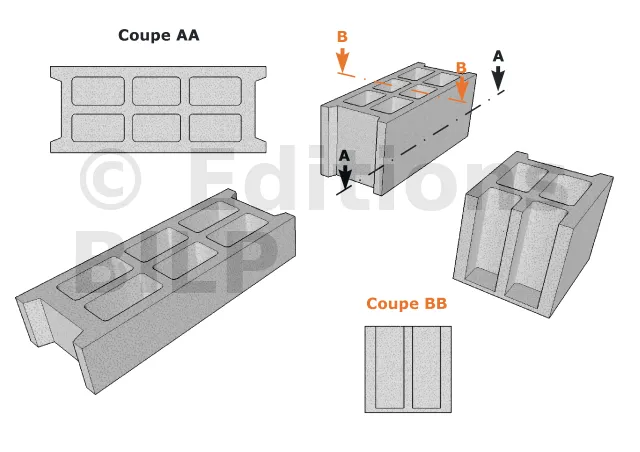 Coupe AA

B

B

A

A

© Editions BLP

Coupe BB