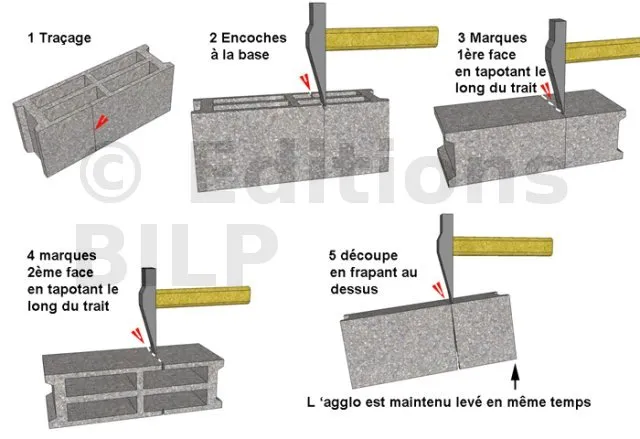 1 Traçage

2 Encoches à la base

3 Marques 1ère face en tapotant le long du trait

© Editions BILP

4 marques 2ème face en tapotant le long du trait

5 découpe en frapant au dessus

L 'agglo est maintenu levé en même temps