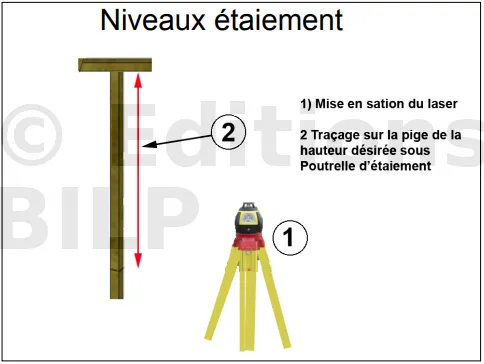 Niveaux étaiement

© Editions BILP

1) Mise en sation du laser

2 Traçage sur la pige de la hauteur désirée sous Poutrelle d'étaiement

2

1