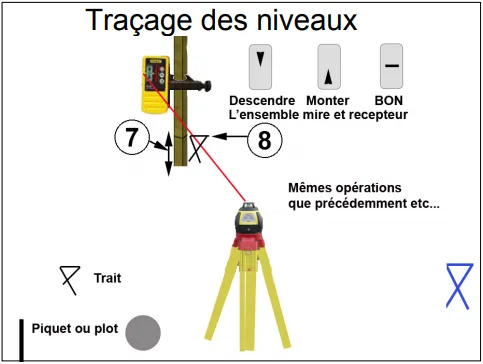 Traçage des niveaux

Descendre Monter BON
L'ensemble mire et recepteur

7

8

Mêmes opérations que précédemment etc...

Trait

Piquet ou plot