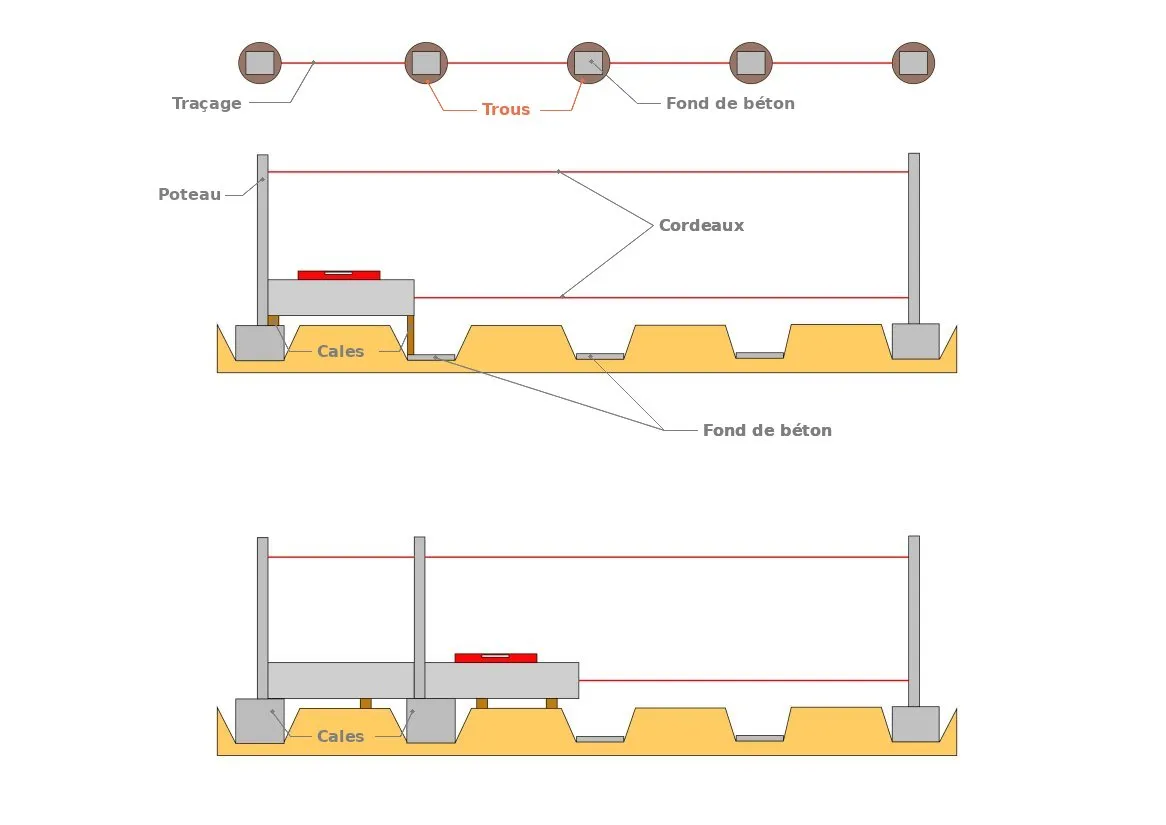 Traçage
Trous
Fond de béton
Poteau
Cordeaux
Cales
Fond de béton
Cales