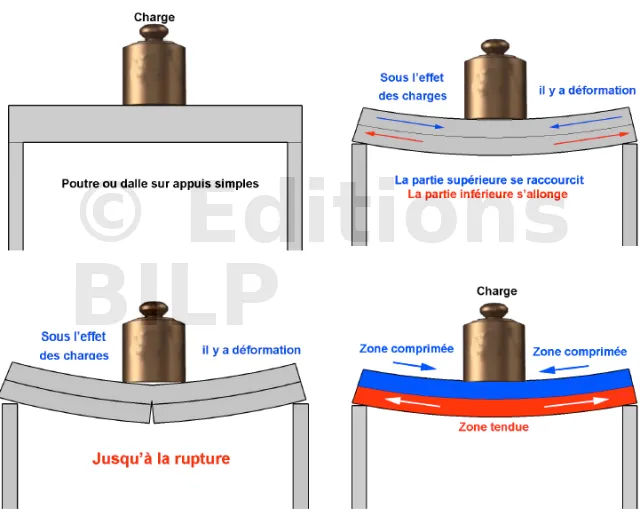 Charge

Poutre ou dalle sur appuis simples

Sous l'effet des charges

il y a déformation

La partie supérieure se raccourcit
La partie inférieure s'allonge

© Editions BILP

Sous l'effet des charges

il y a déformation

Jusqu'à la rupture

Charge

Zone comprimée

Zone comprimée

Zone tendue