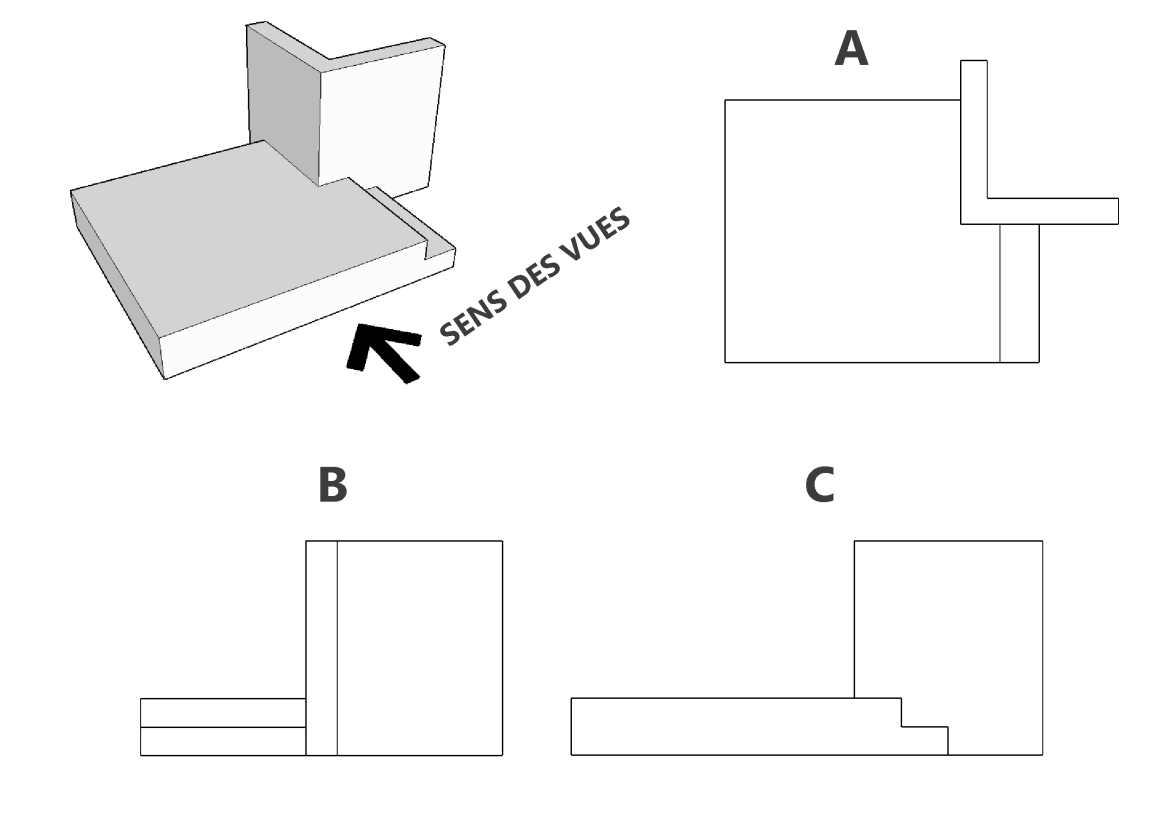 SENS DES VUES

A

B

C